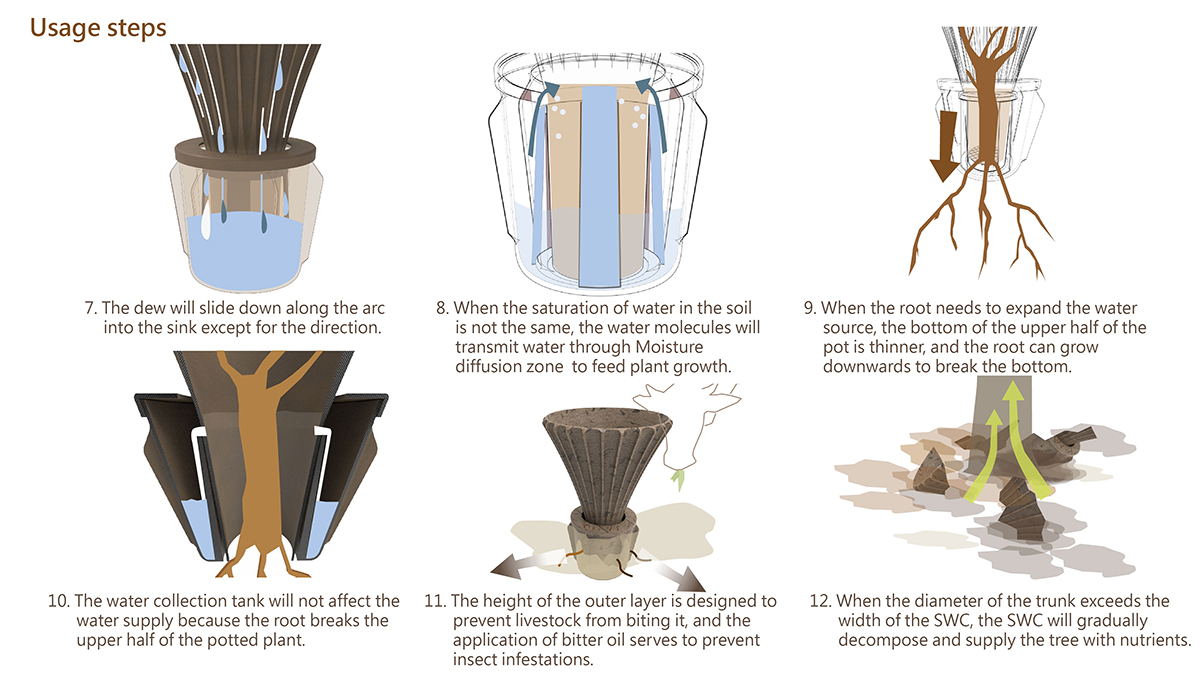 Usage steps

7. The dew will slide down along the arc into the sink except for the direction.

8. When the saturation of water in the soil is not the same, the water molecules will transmit water through Moisture diffusion zone to feed plant growth.

9. When the root needs to expand the water source, the bottom of the upper half of the pot is thinner, and the root can grow downwards to break the bottom.

10. The water collection tank will not affect the water supply because the root breaks the upper half of the potted plant.

11. The height of the outer layer is designed to prevent livestock from biting it, and the application of bitter oil serves to prevent insect infestations.

12. When the diameter of the trunk exceeds the width of the SWC, the SWC will gradually decompose and supply the tree with nutrients.